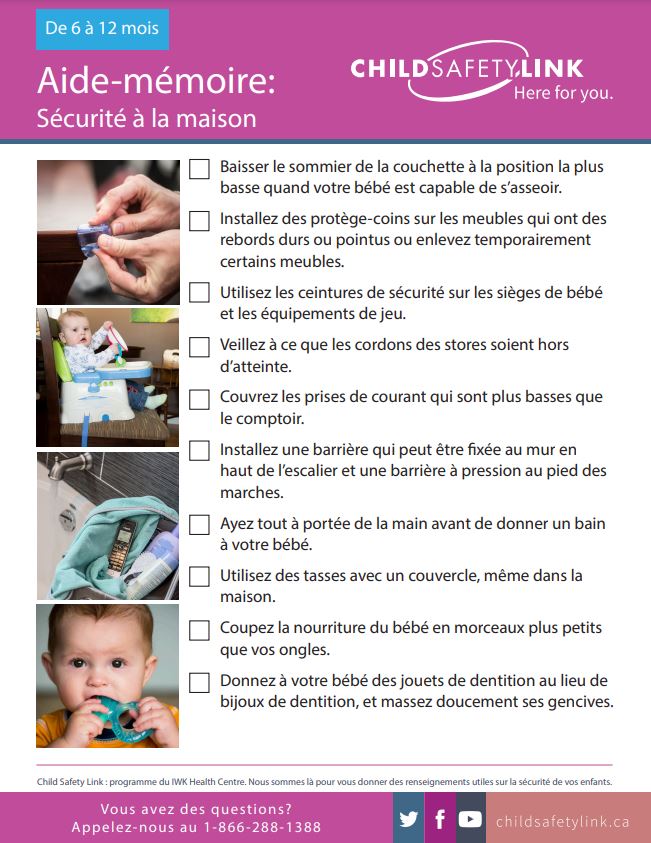 De 6 à 12 mois

Aide-mémoire:
Sécurité à la maison

CHILDSAFETYLINK
Here for you.

☐ Baisser le sommier de la couchette à la position la plus basse quand votre bébé est capable de s'asseoir.

☐ Installez des protège-coins sur les meubles qui ont des rebords durs ou pointus ou enlevez temporairement certains meubles.

☐ Utilisez les ceintures de sécurité sur les sièges de bébé et les équipements de jeu.

☐ Veillez à ce que les cordons des stores soient hors d'atteinte.

☐ Couvrez les prises de courant qui sont plus basses que le comptoir.

☐ Installez une barrière qui peut être fixée au mur en haut de l'escalier et une barrière à pression au pied des marches.

☐ Ayez tout à portée de la main avant de donner un bain à votre bébé.

☐ Utilisez des tasses avec un couvercle, même dans la maison.

☐ Coupez la nourriture du bébé en morceaux plus petits que vos ongles.

☐ Donnez à votre bébé des jouets de dentition au lieu de bijoux de dentition, et massez doucement ses gencives.

Child Safety Link : programme du IWK Health Centre. Nous sommes là pour vous donner des renseignements utiles sur la sécurité de vos enfants.

Vous avez des questions?
Appelez-nous au 1-866-288-1388

childsafetylink.ca